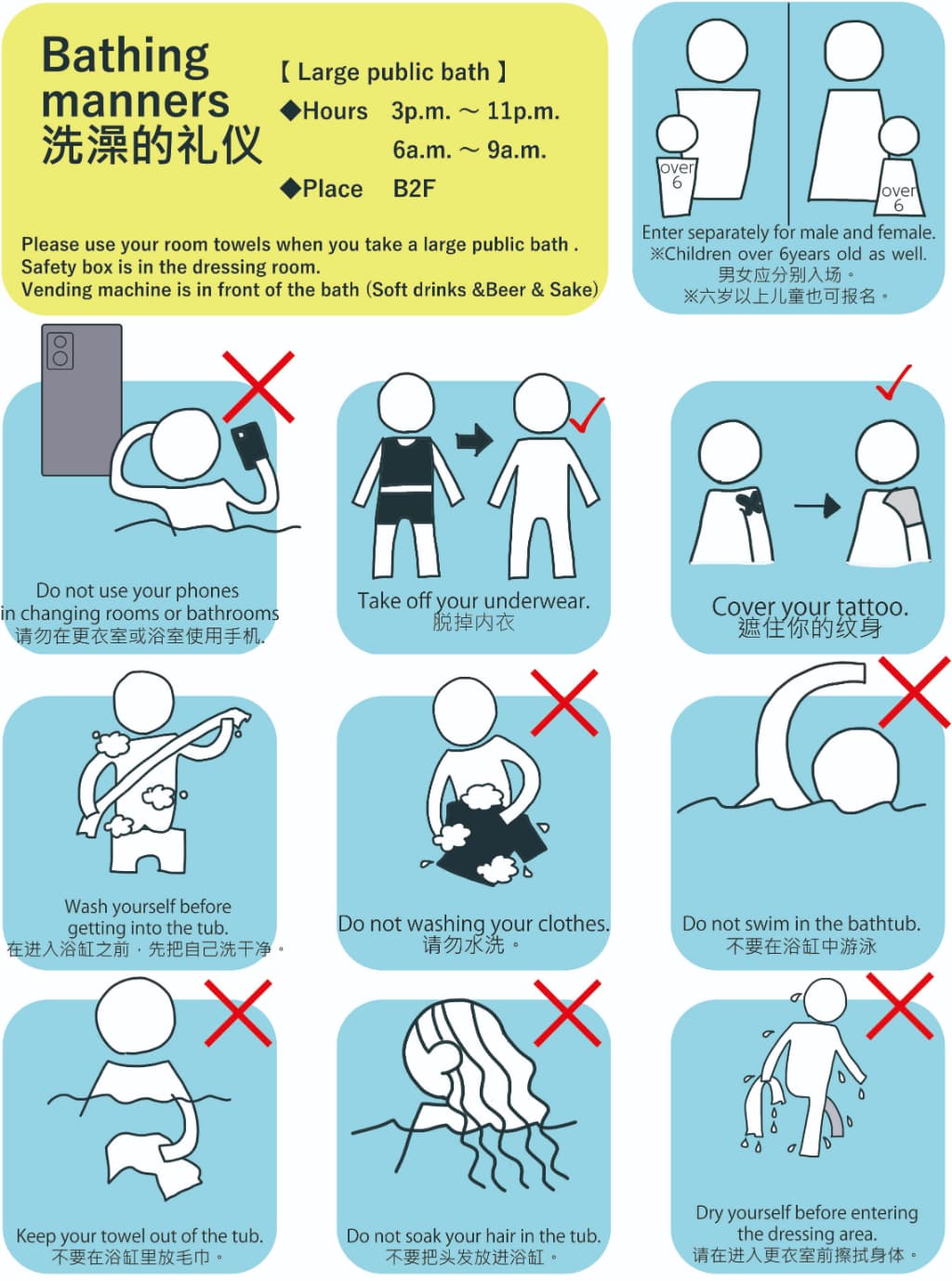 Bathing manners
洗澡的礼仪

【 Large public bath 】
◆Hours 3p.m. ～ 11p.m.
6a.m. ～ 9a.m.
◆Place B2F

Please use your room towels when you take a large public bath .
Safety box is in the dressing room.
Vending machine is in front of the bath (Soft drinks &Beer & Sake)

over 6
over 6
Enter separately for male and female.
※Children over 6years old as well.
男女应分别入场。
※六岁以上儿童也可报名。

Do not use your phones in changing rooms or bathrooms
请勿在更衣室或浴室使用手机.

Take off your underwear.
脱掉内衣

Cover your tattoo.
遮住你的纹身

Wash yourself before getting into the tub.
在进入浴缸之前，先把自己洗干净。

Do not washing your clothes.
请勿水洗。

Do not swim in the bathtub.
不要在浴缸中游泳

Keep your towel out of the tub.
不要在浴缸里放毛巾。

Do not soak your hair in the tub.
不要把头发放进浴缸。

Dry yourself before entering the dressing area.
请在进入更衣室前擦拭身体。